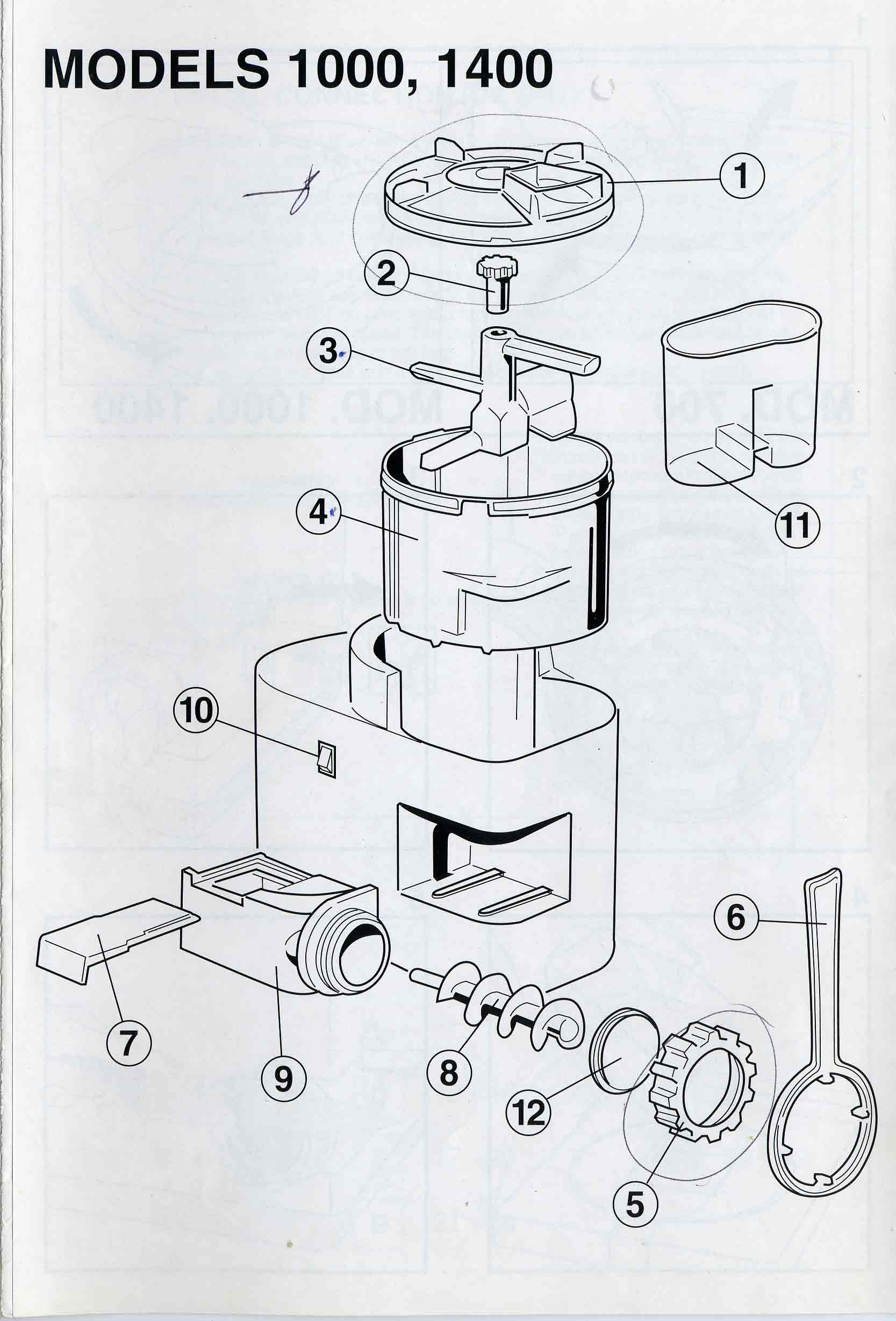 MODELS 1000, 1400

1
2
3
11
4
10
6
7
9
8
12
5